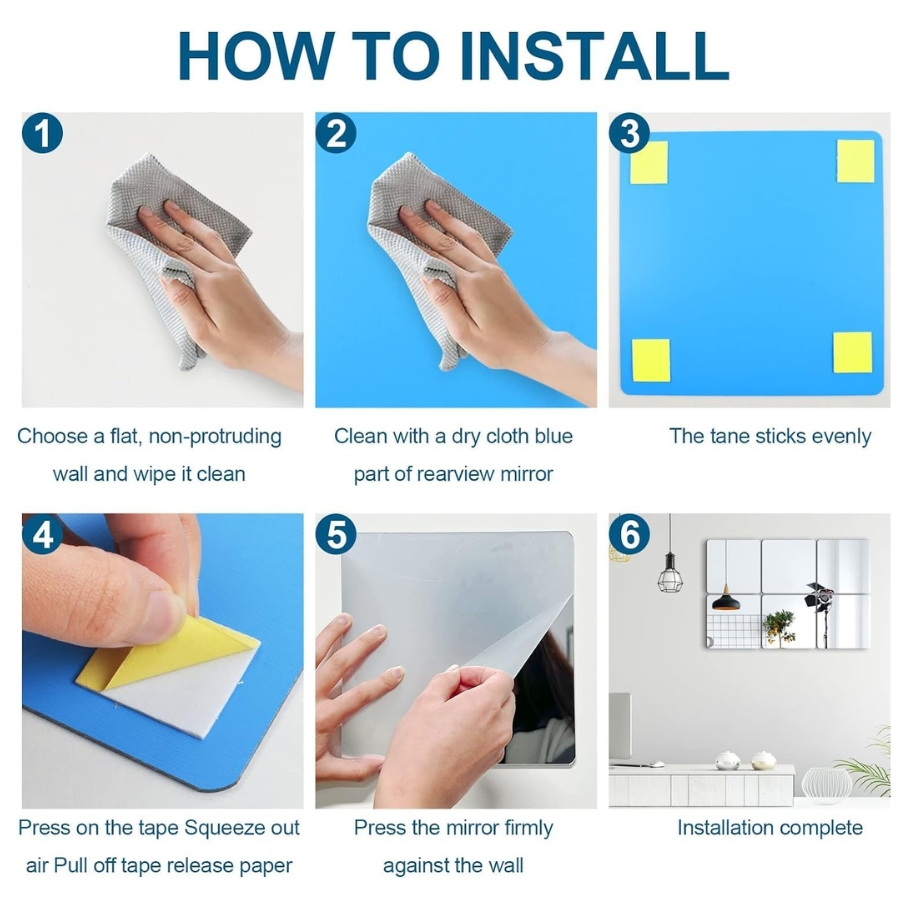 HOW TO INSTALL

1

Choose a flat, non-protruding wall and wipe it clean

2

Clean with a dry cloth blue part of rearview mirror

3

The tane sticks evenly

4

Press on the tape Squeeze out air Pull off tape release paper

5

Press the mirror firmly against the wall

6

Installation complete