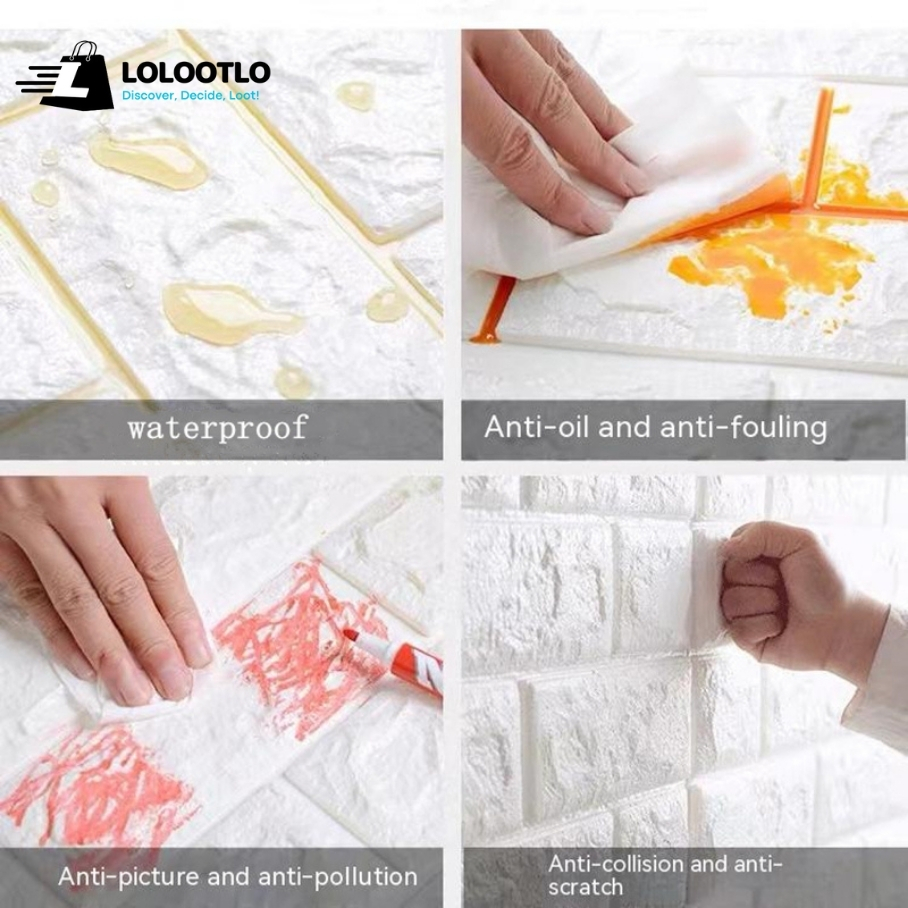 LOLOOTLO
Discover, Decide, Loot!

waterproof

Anti-oil and anti-fouling

Anti-picture and anti-pollution

Anti-collision and anti-scratch